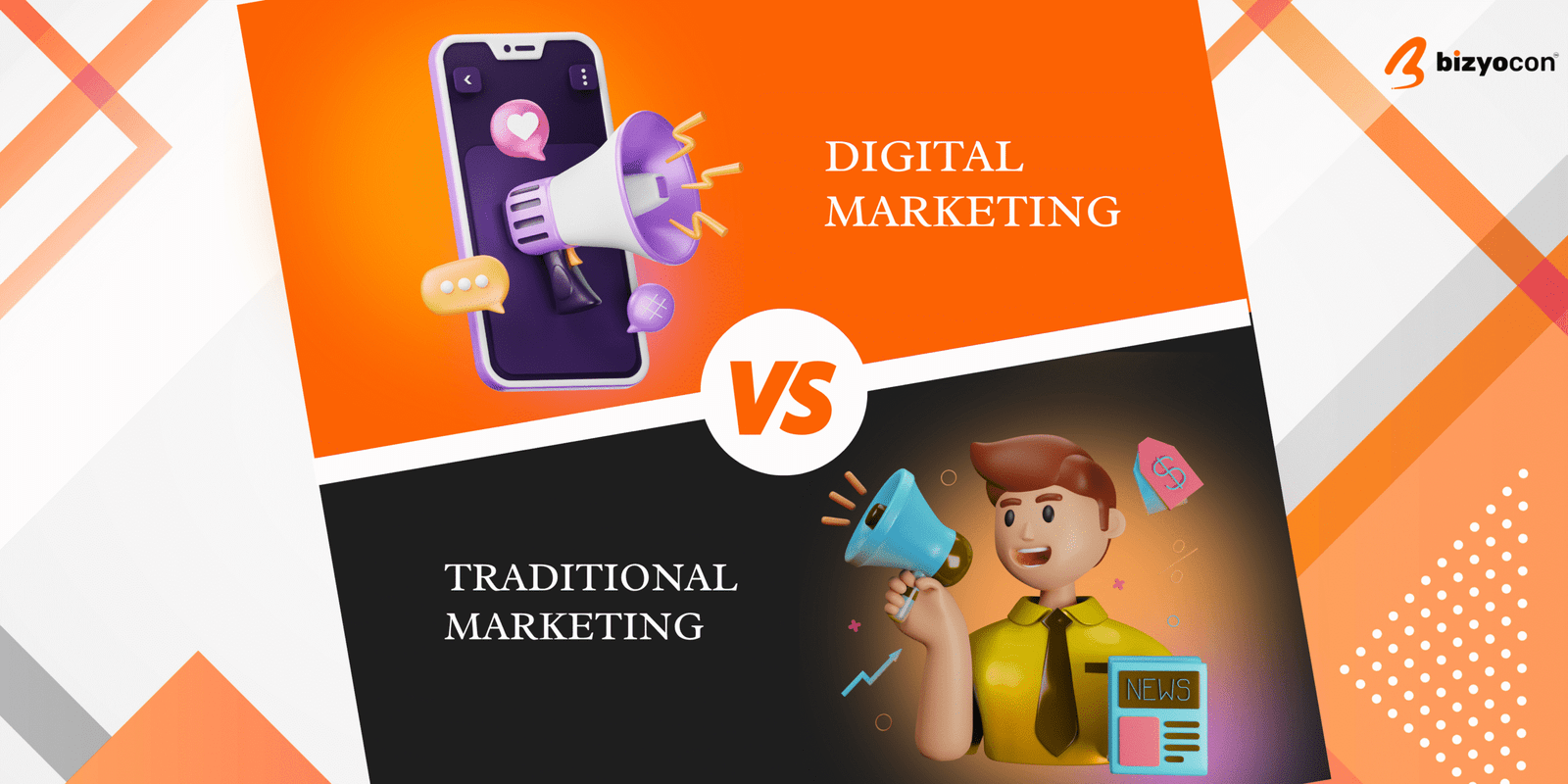 bizyocon

DIGITAL MARKETING

VS

TRADITIONAL MARKETING

NEWS